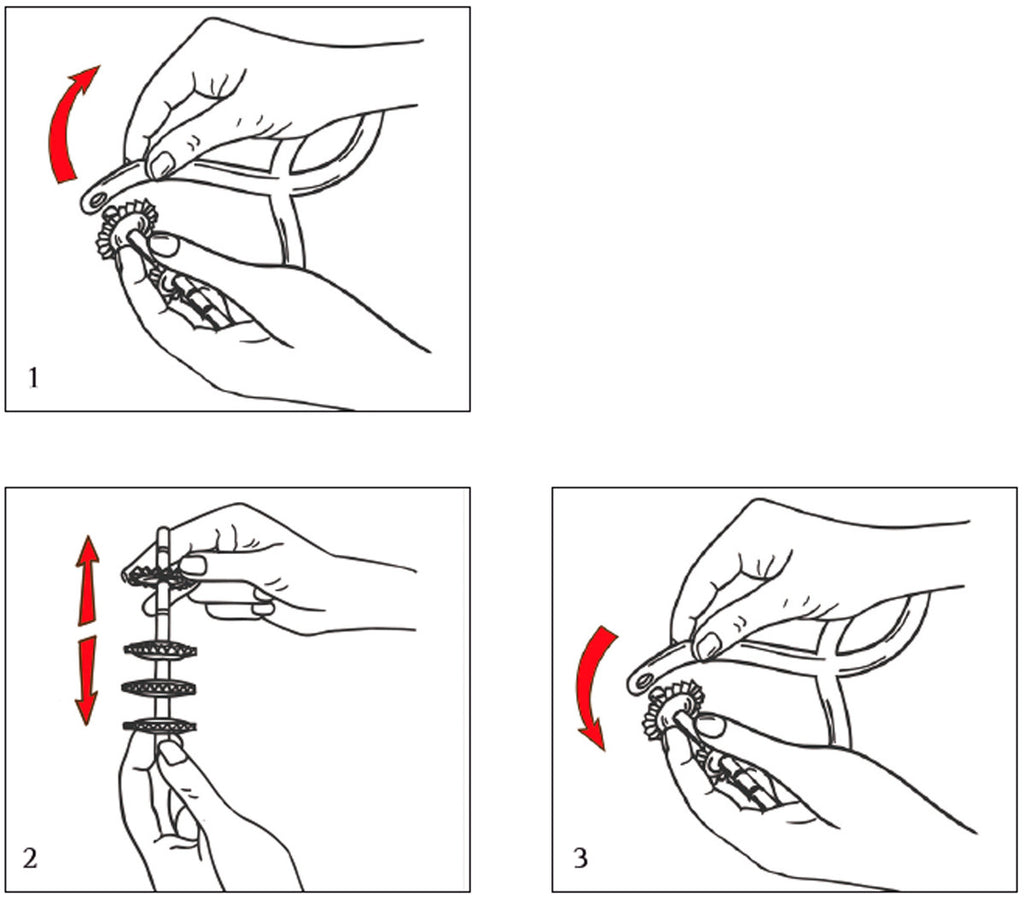 1

2

3